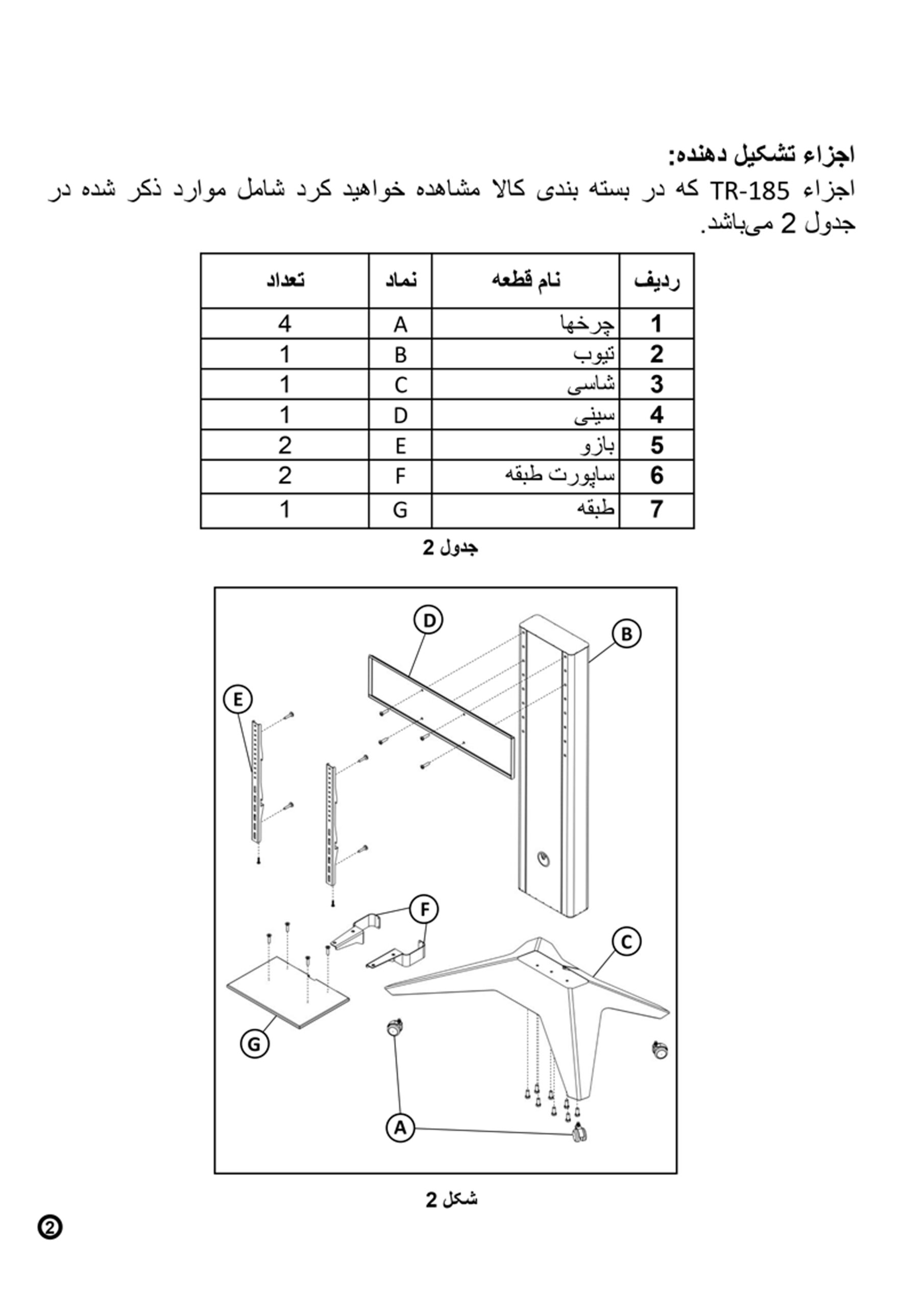 اجزاء تشکیل دهنده:

اجزاء TR-185 که در بسته بندی کالا مشاهده خواهید کرد شامل موارد ذکر شده در جدول 2 می‌باشد.

| ردیف | نام قطعه | نماد | تعداد |
|---|---|---|---|
| 1 | چرخها | A | 4 |
| 2 | تیوب | B | 1 |
| 3 | شاسی | C | 1 |
| 4 | سینی | D | 1 |
| 5 | بازو | E | 2 |
| 6 | ساپورت طبقه | F | 2 |
| 7 | طبقه | G | 1 |

جدول 2

D
B
E
F
C
G
A

شکل 2

2